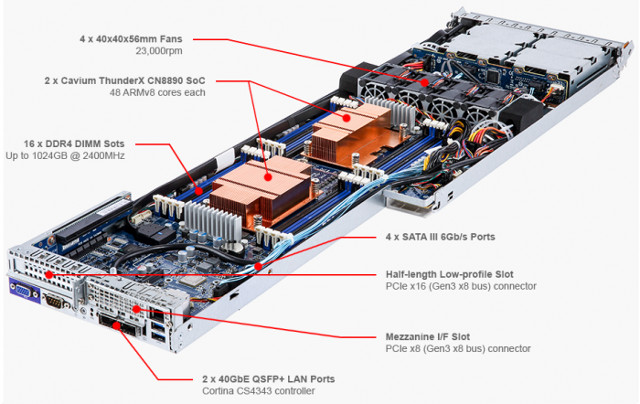 4 x 40x40x56mm Fans
23,000rpm

2 x Cavium ThunderX CN8890 SoC
48 ARMv8 cores each

16 x DDR4 DIMM Sots
Up to 1024GB @ 2400MHz

4 x SATA III 6Gb/s Ports

Half-length Low-profile Slot
PCIe x16 (Gen3 x8 bus) connector

Mezzanine I/F Slot
PCIe x8 (Gen3 x8 bus) connector

2 x 40GbE QSFP+ LAN Ports
Cortina CS4343 controller