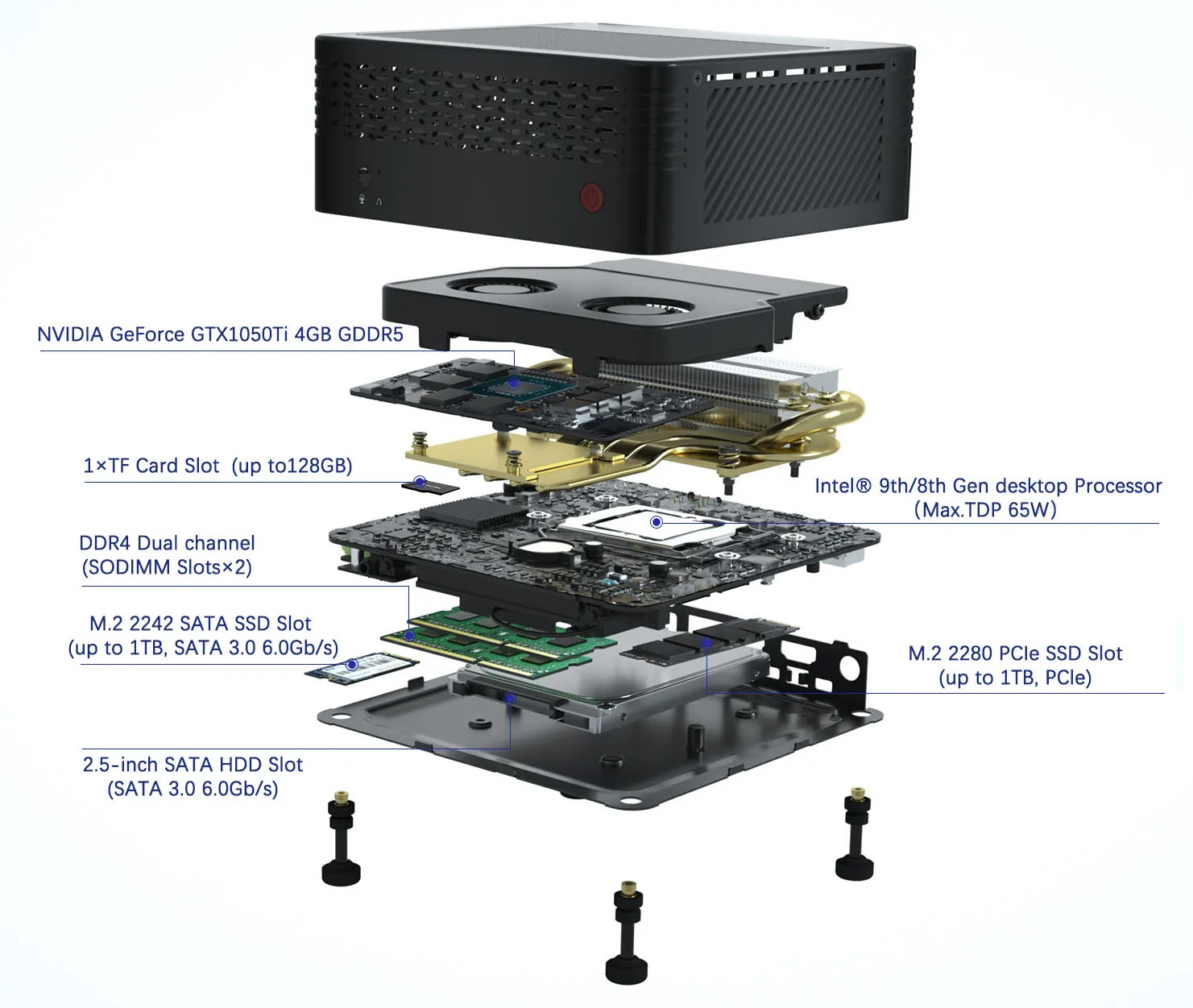 NVIDIA GeForce GTX1050Ti 4GB GDDR5

1×TF Card Slot (up to128GB)

Intel® 9th/8th Gen desktop Processor
(Max.TDP 65W)

DDR4 Dual channel
(SODIMM Slots×2)

M.2 2242 SATA SSD Slot
(up to 1TB, SATA 3.0 6.0Gb/s)

M.2 2280 PCIe SSD Slot
(up to 1TB, PCIe)

2.5-inch SATA HDD Slot
(SATA 3.0 6.0Gb/s)