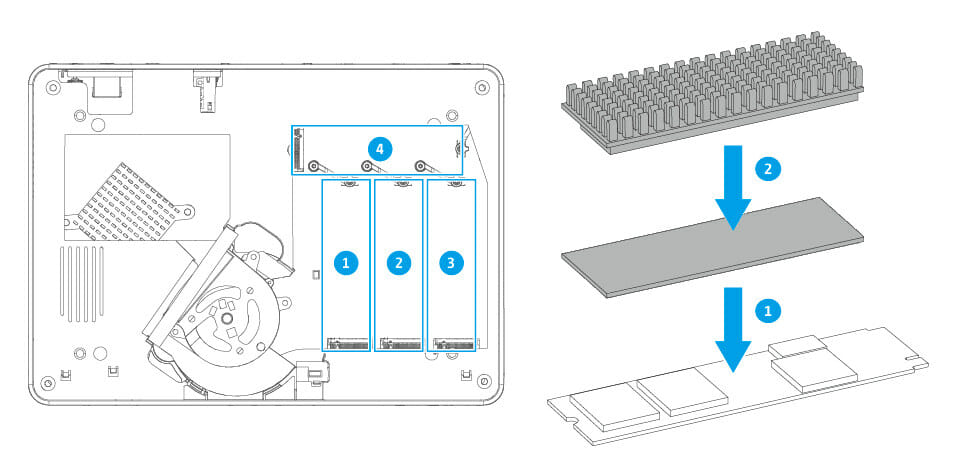 4
1
2
3
2
1