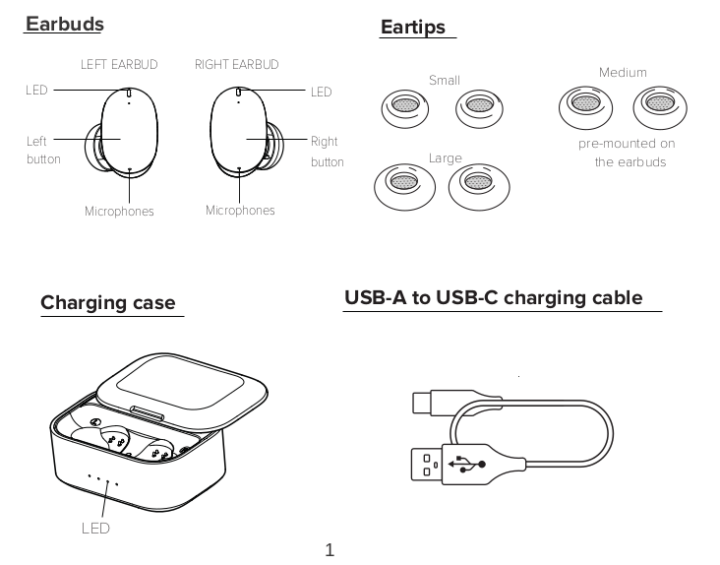 Earbuds

LEFT EARBUD

RIGHT EARBUD

LED

LED

Left button

Right button

Microphones

Microphones

Eartips

Small

Medium

pre-mounted on the earbuds

Large

Charging case

LED

USB-A to USB-C charging cable

1