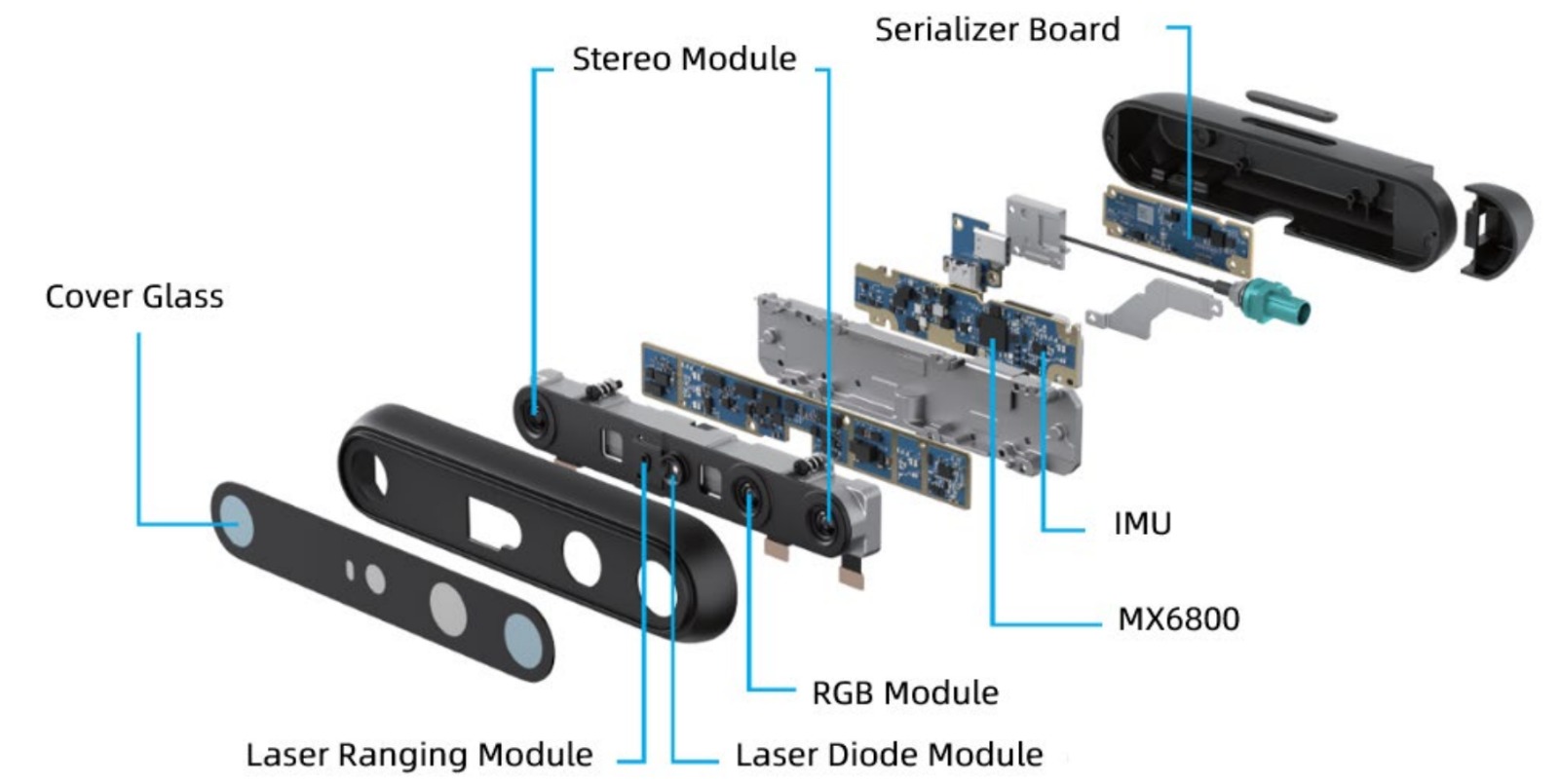 Serializer Board

Stereo Module

Cover Glass

IMU

MX6800

RGB Module

Laser Ranging Module

Laser Diode Module